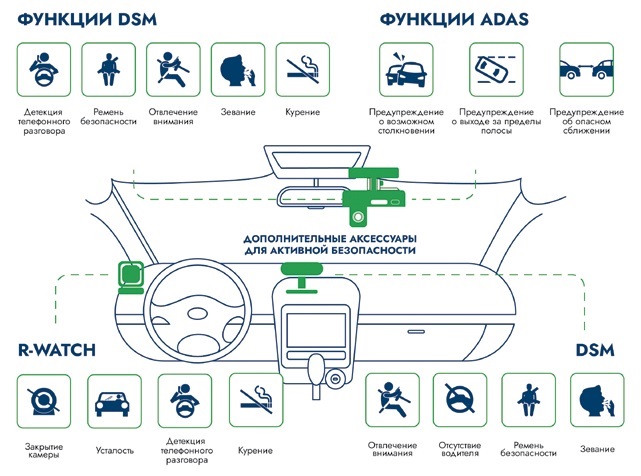 ФУНКЦИИ DSM

Детекция телефонного разговора

Ремень безопасности

Отвлечение внимания

Зевание

Курение

ФУНКЦИИ ADAS

Предупреждение о возможном столкновении

Предупреждение о выходе за пределы полосы

Предупреждение об опасном сближении

ДОПОЛНИТЕЛЬНЫЕ АКСЕССУАРЫ ДЛЯ АКТИВНОЙ БЕЗОПАСНОСТИ

R-WATCH

Закрытие камеры

Усталость

Детекция телефонного разговора

Курение

DSM

Отвлечение внимания

Отсутствие водителя

Ремень безопасности

Зевание